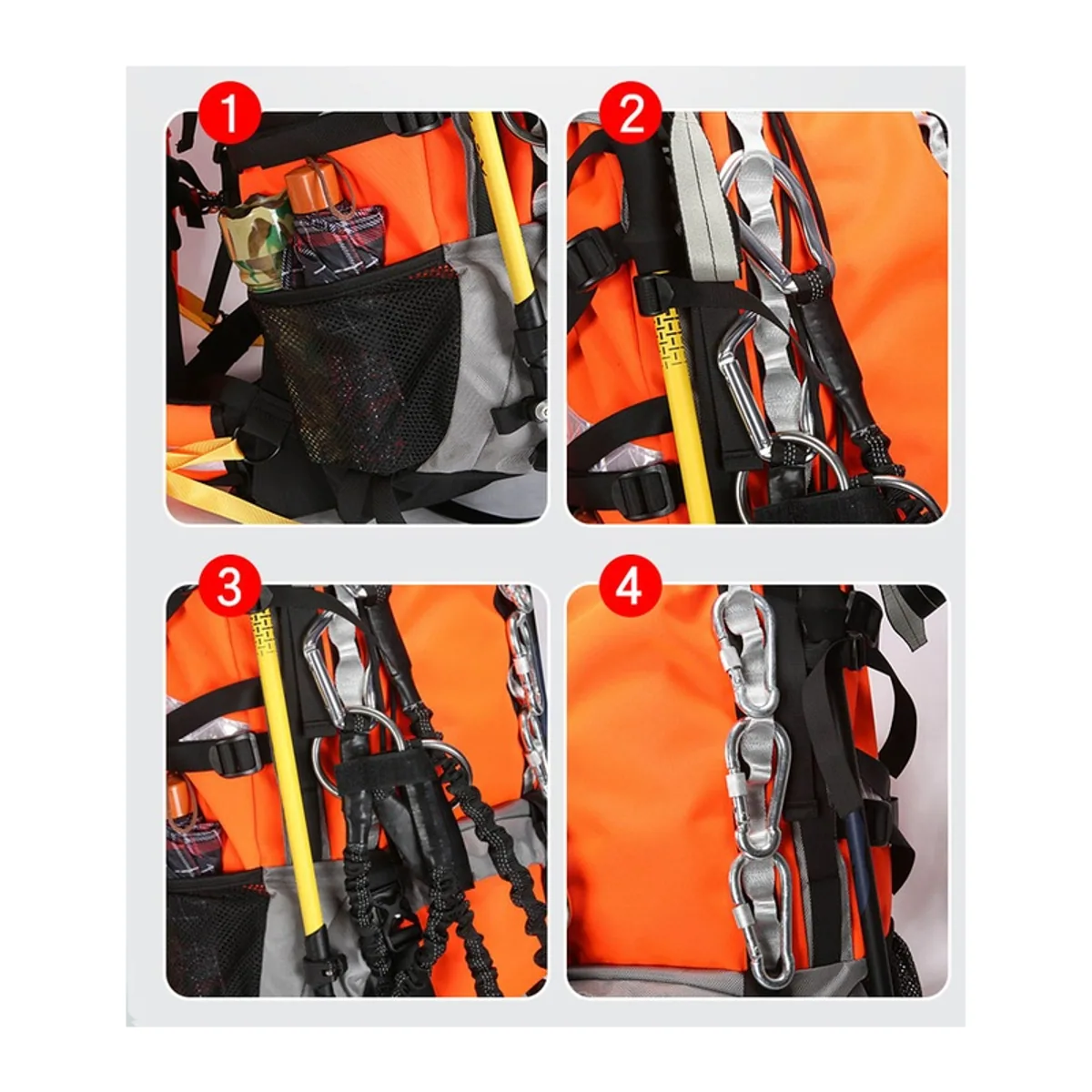 1

2

3

4